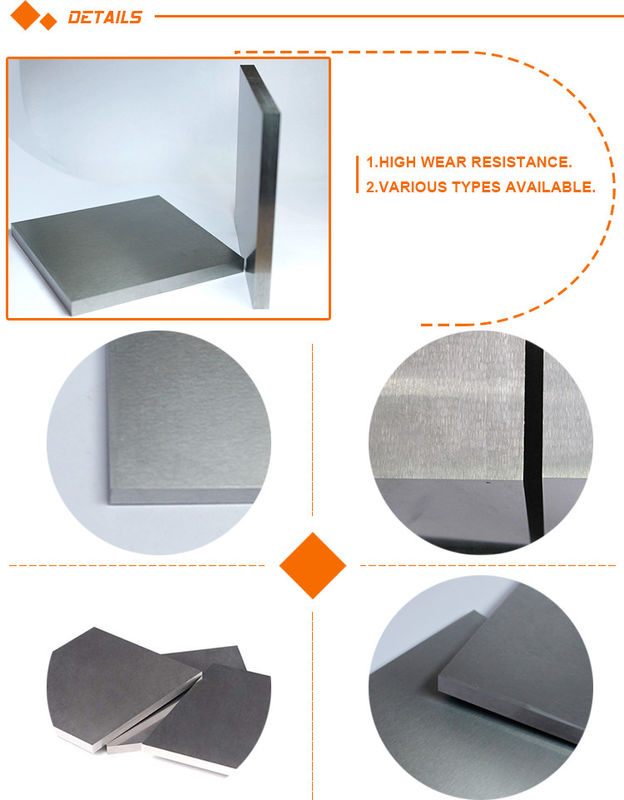 DETAILS

1.HIGH WEAR RESISTANCE.
2.VARIOUS TYPES AVAILABLE.